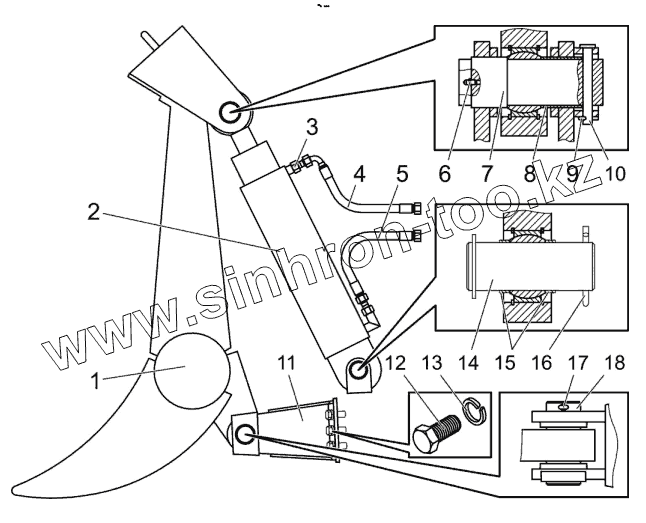 3
4
5
2
6 7 8 9 10
www.sinhron-too.kz
1
11
12
13
14
15
16
17
18