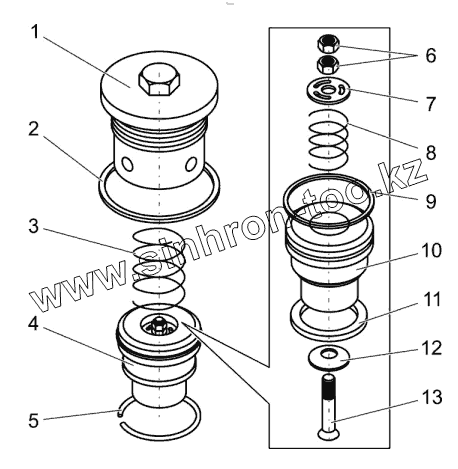 1
2
3
4
5
6
7
8
9
10
11
12
13
www.sinhron-too.kz