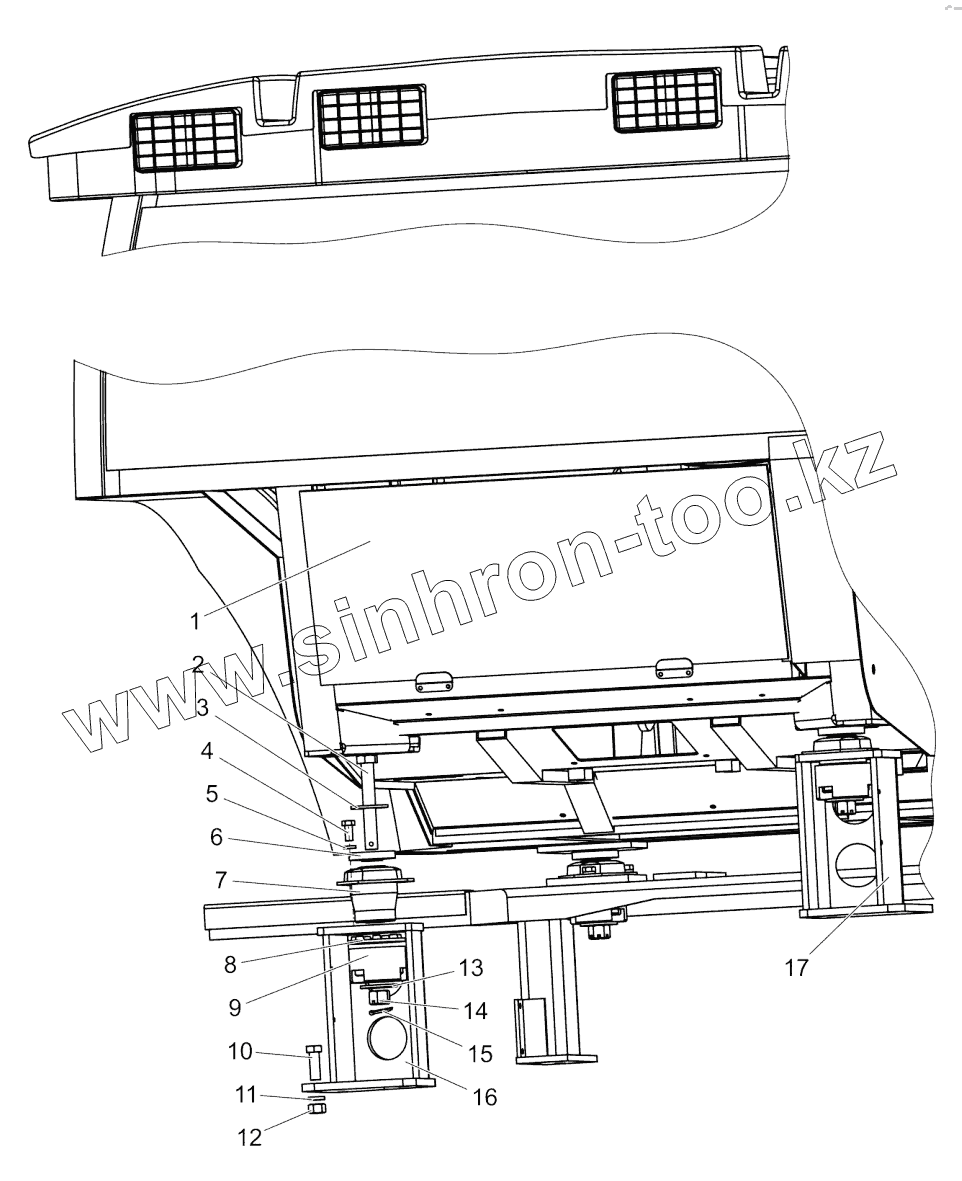 www.sinhron-too.kz

1
2
3
4
5
6
7
8
9
10
11
12
13
14
15
16
17