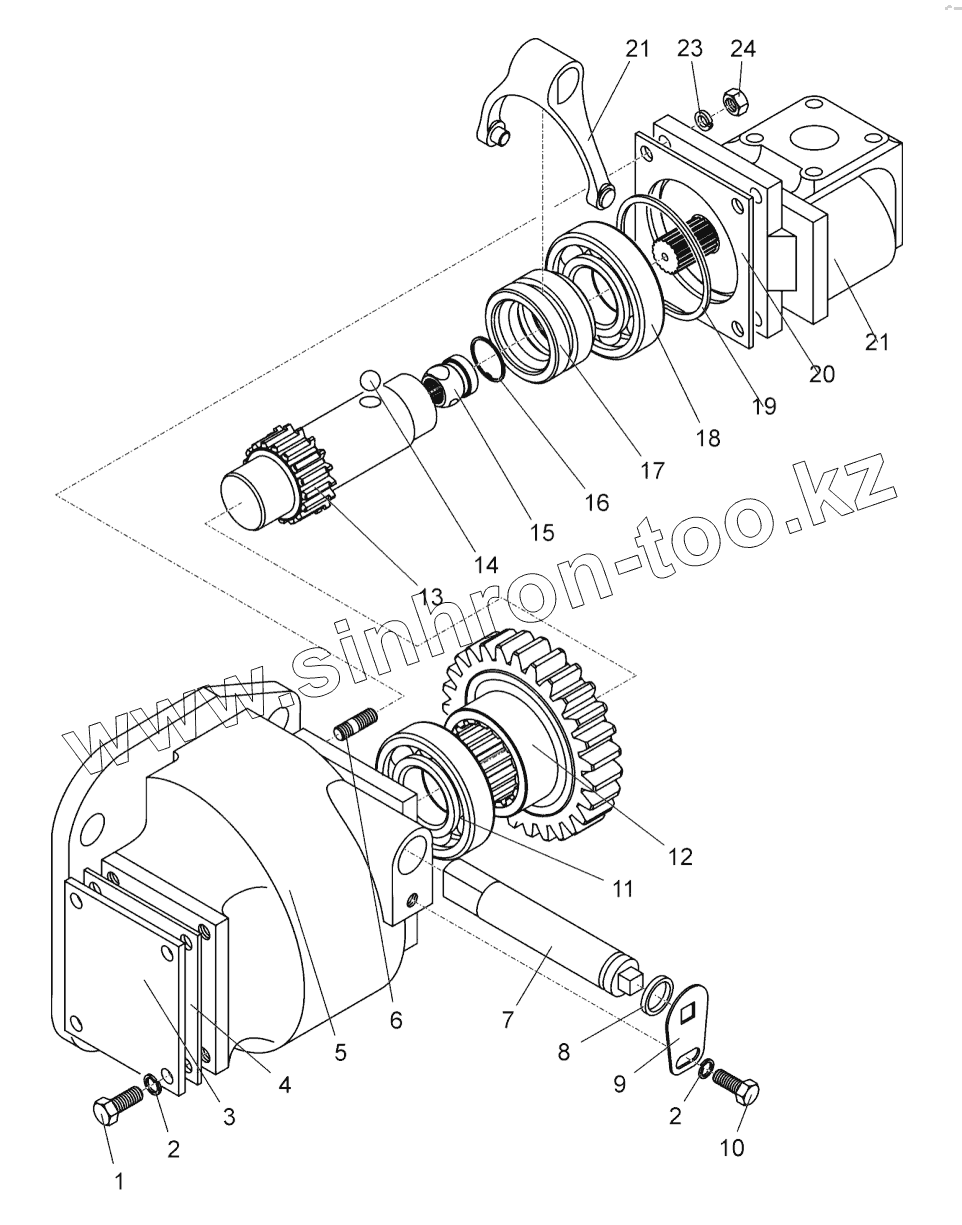 21
23
24
21
20
19
18
17
16
15
14
13
www.sinhron-too.kz
12
11
7
8
9
2
10
6
5
4
3
2
1