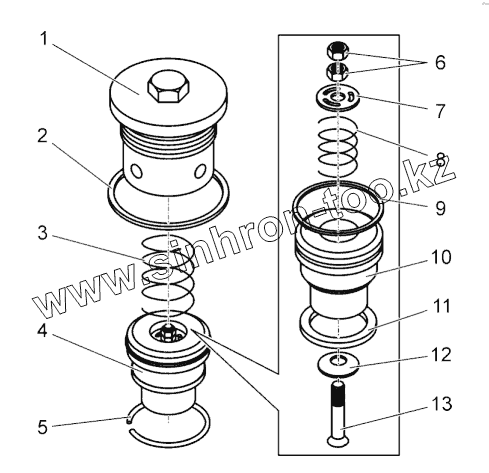 1
2
3
4
5
6
7
8
9
10
11
12
13
www.sinhron-too.kz