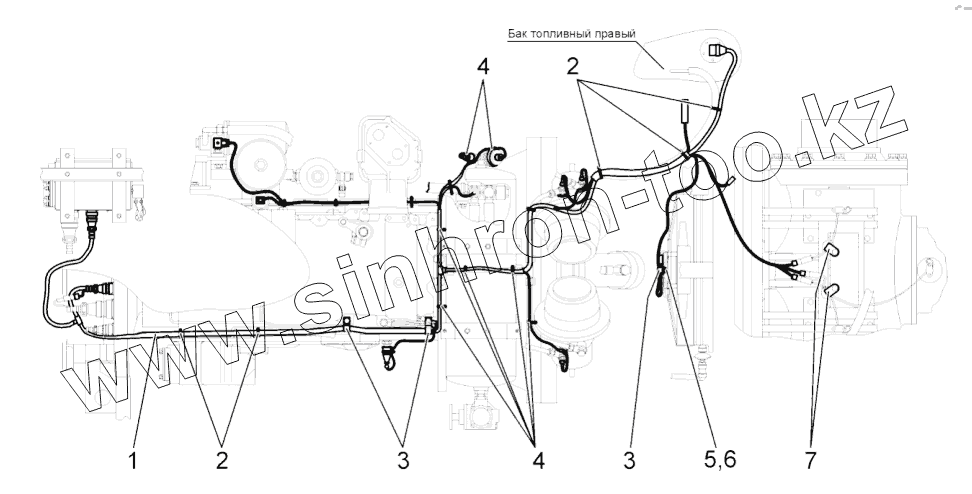 Бак топливный правый
4
2
www.sinhron-too.kz
1
2
3
4
3
5,6
7