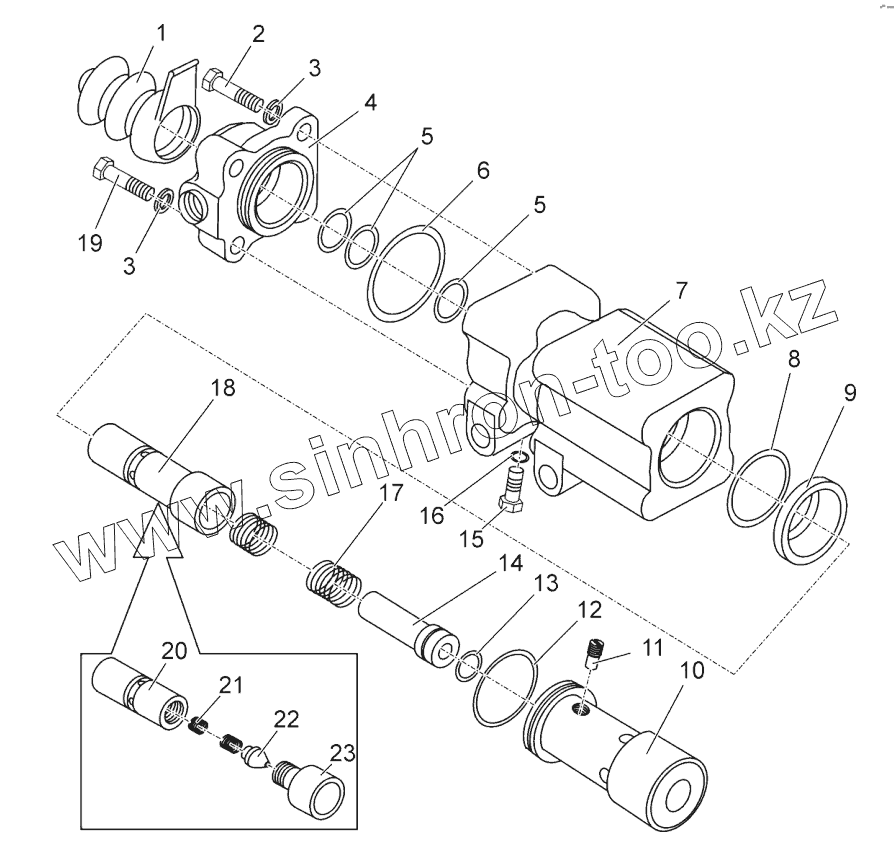 1
2
3
4
5
6
5
19
3
7
8
9
18
17
16
15
14
13
12
11
10
20
21
22
23
www.sinhron-too.kz