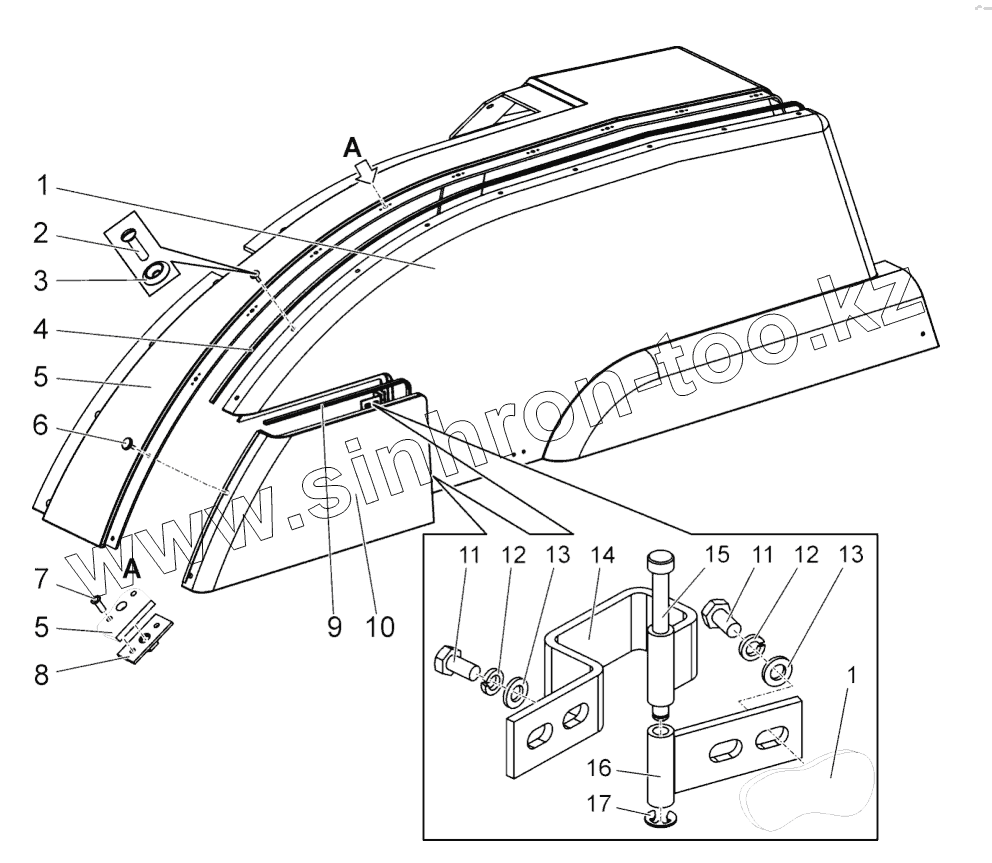 A
1
2
3
4
5
6
7
A
5
8
9
10
www.sinhron-too.kz
11
12
13
14
15
11
12
13
1
16
17