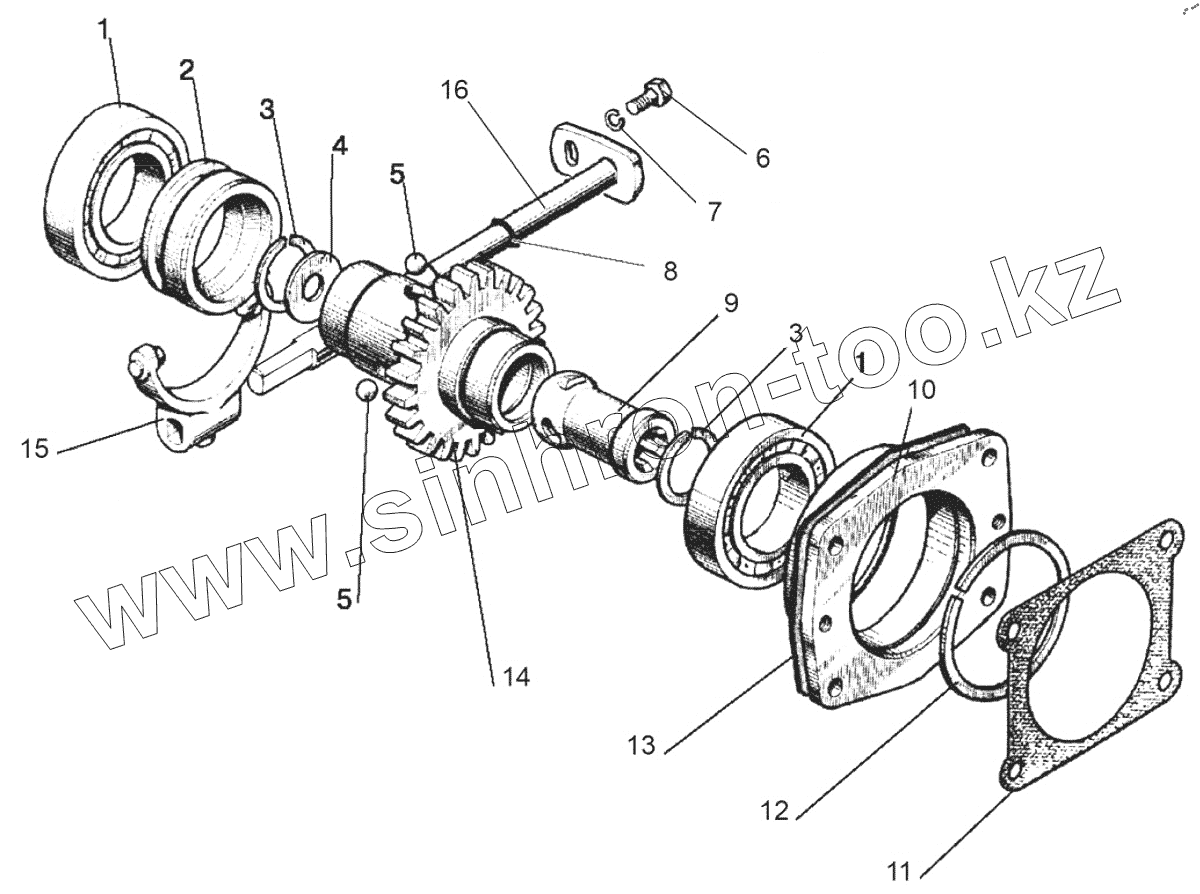 1
2
3
4
5
16
6
7
8
9
3
1
10
15
5
14
13
12
11
www.sinhron-too.kz