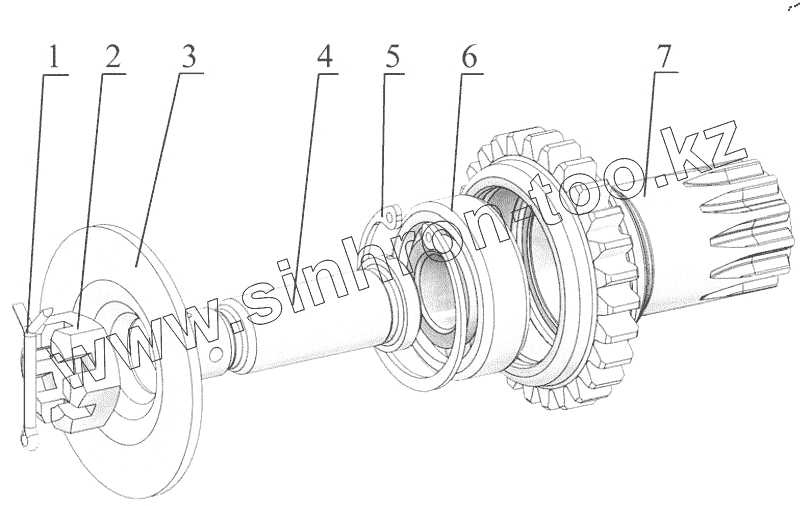 1 2 3 4 5 6 7

www.sinhron-too.kz