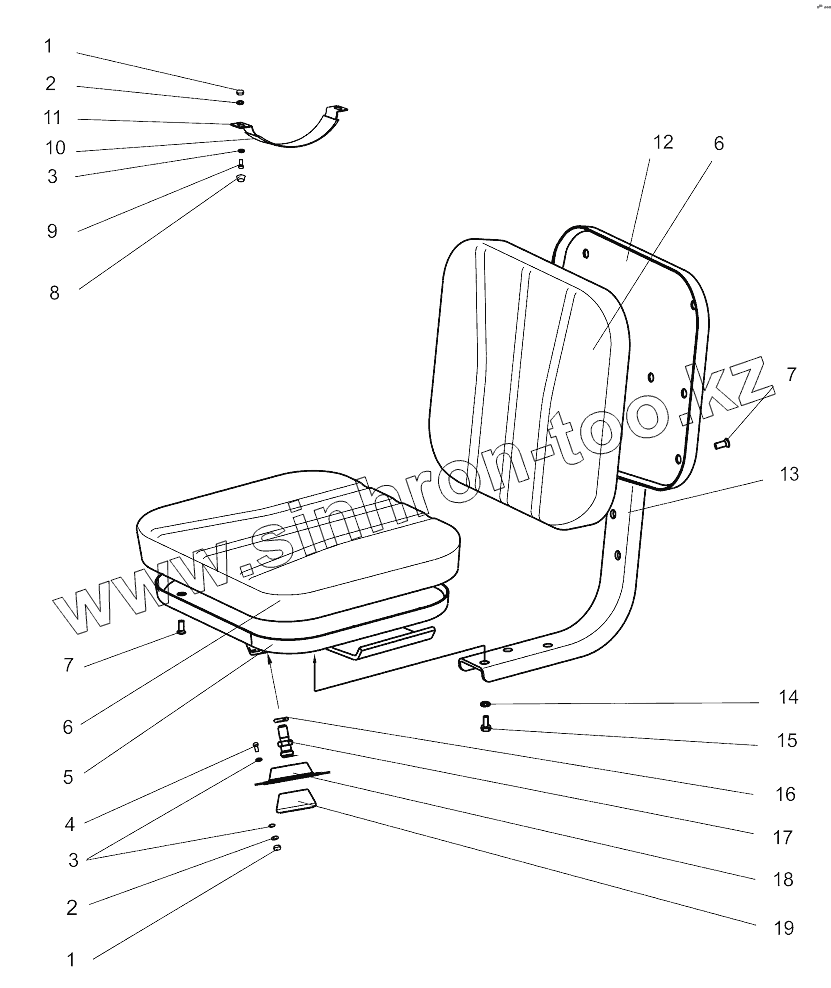 1
2
11
10
3
9
8
12
6
7
13
www.sinhron-too.kz
7
6
5
4
3
2
1
14
15
16
17
18
19