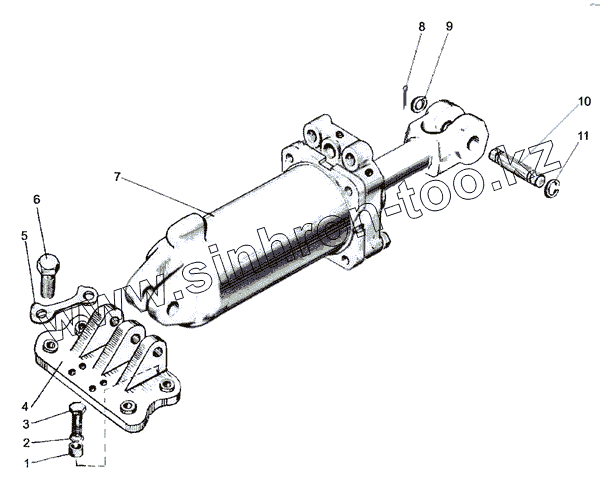 8
9
10
11
7
6
5
4
3
2
1
www.sinhron-too.kz