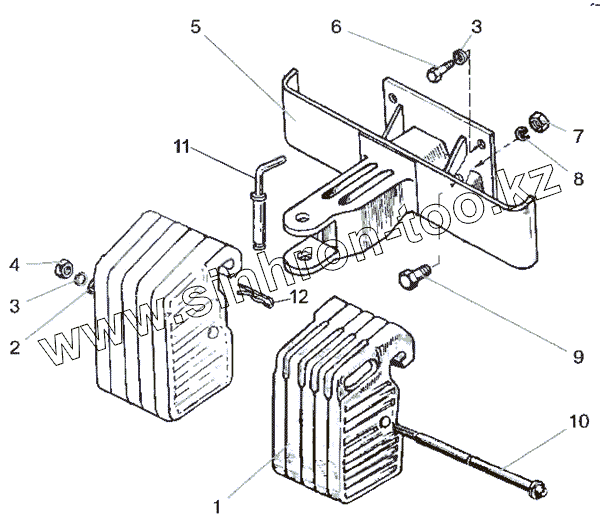 5
6
3
7
8
11
4
3
2
12
9
10
1
www.sinhron-too.kz