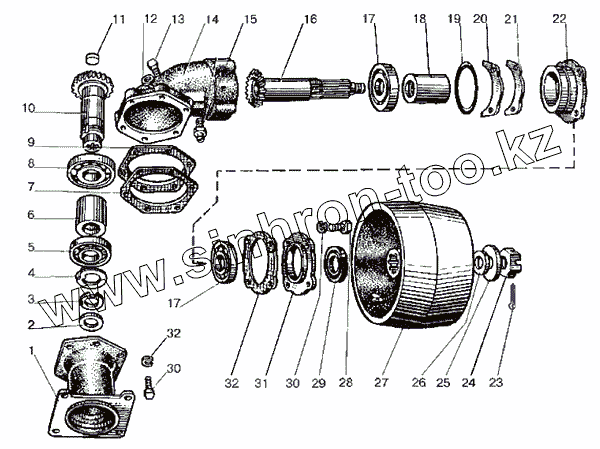 11 12 13 14 15 16 17 18 19 20 21 22

10
9
8
7
6
5
4
3
2
1

32
30

17

32 31 30 29 28 27 26 25 24 23

www.sinhron-too.kz