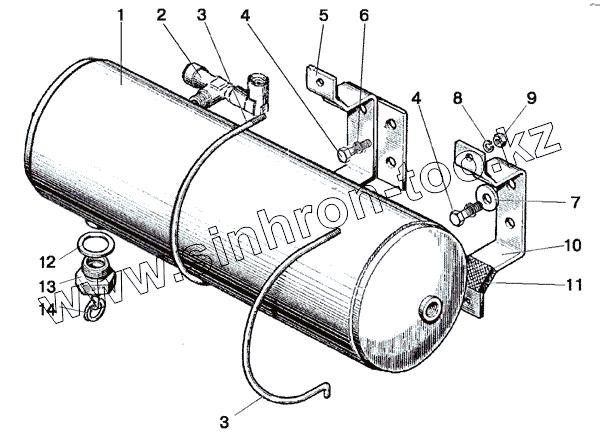 1 2 3 4 5 6 4 8 9 7 10 11 12 13 14 3

www.sinhron-too.kz