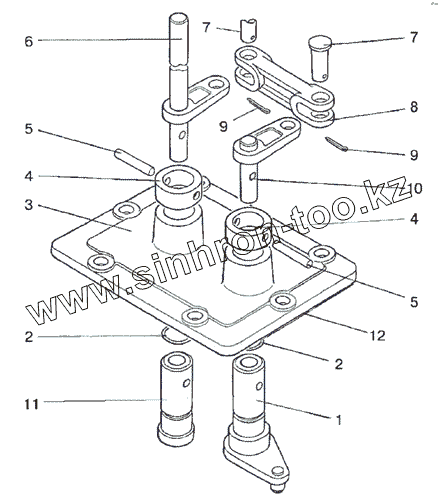 6
7
7
8
9
9
5
4
10
3
4
www.sinhron-too.kz
5
12
2
2
11
1