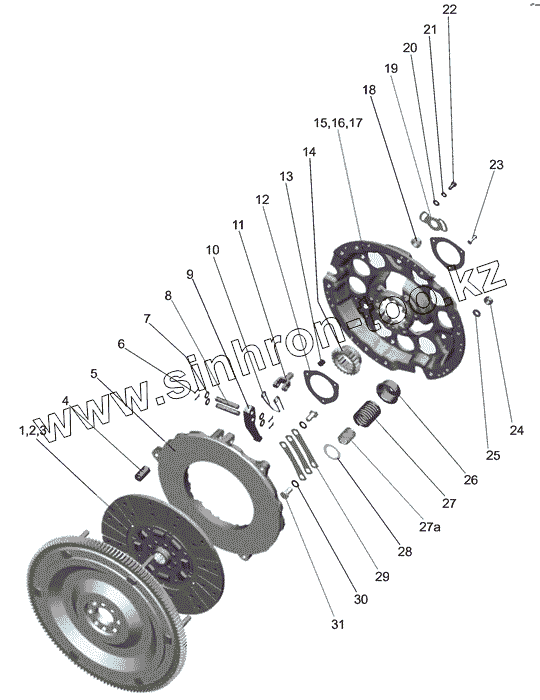 22
21
20
19
18
15,16,17
14
13
12
11
10
9
8
7
6
5
4
1,2,3
23
24
25
26
27
27a
28
29
30
31
www.sinhron-too.kz