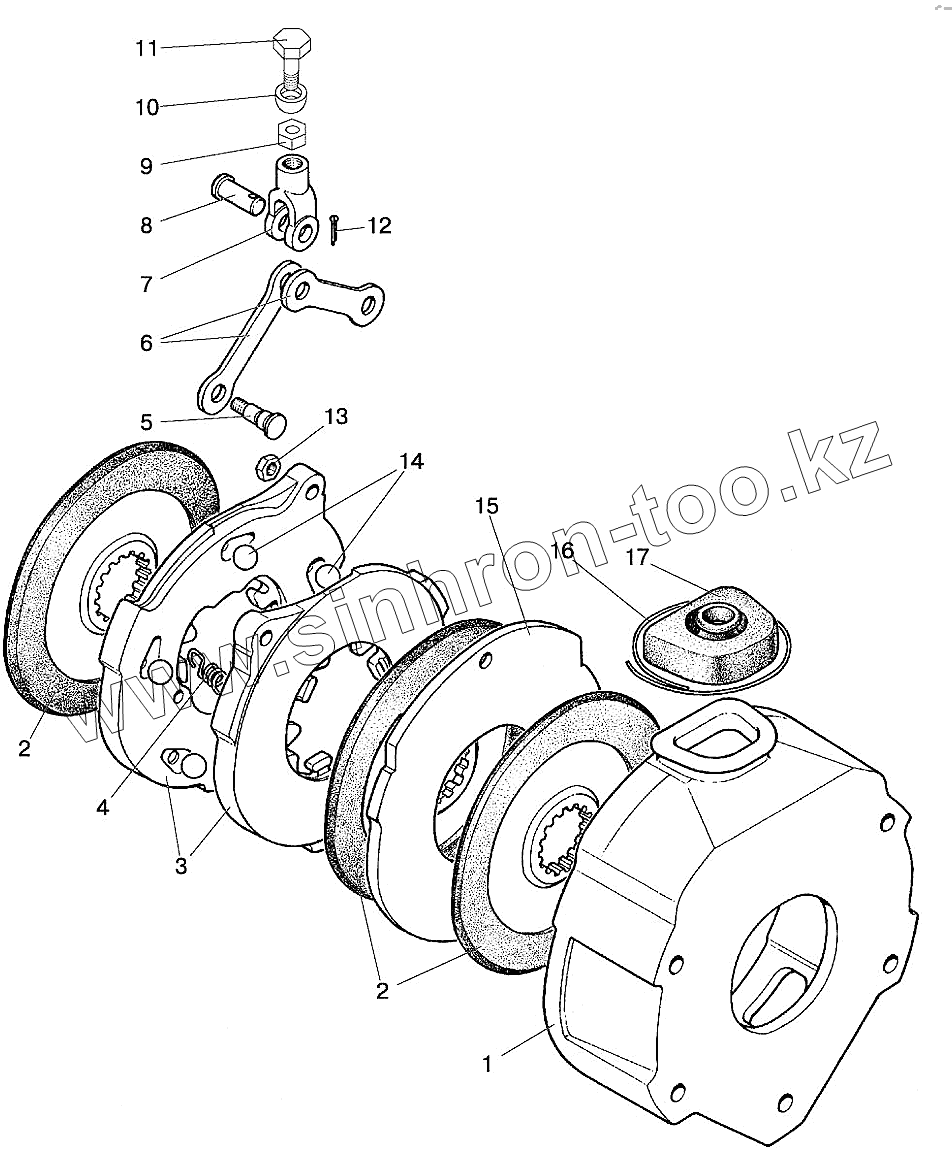 11
10
9
8
12
7
6
5
13
14
15
16
17
2
4
3
2
1
www.sinhron-too.kz