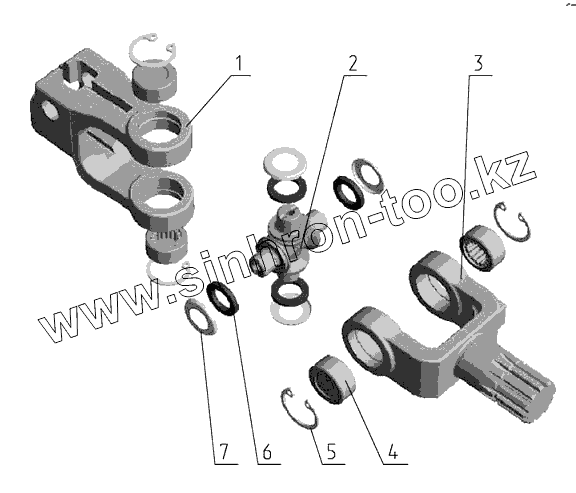 1
2
3
www.sinhron-too.kz
7
6
5
4