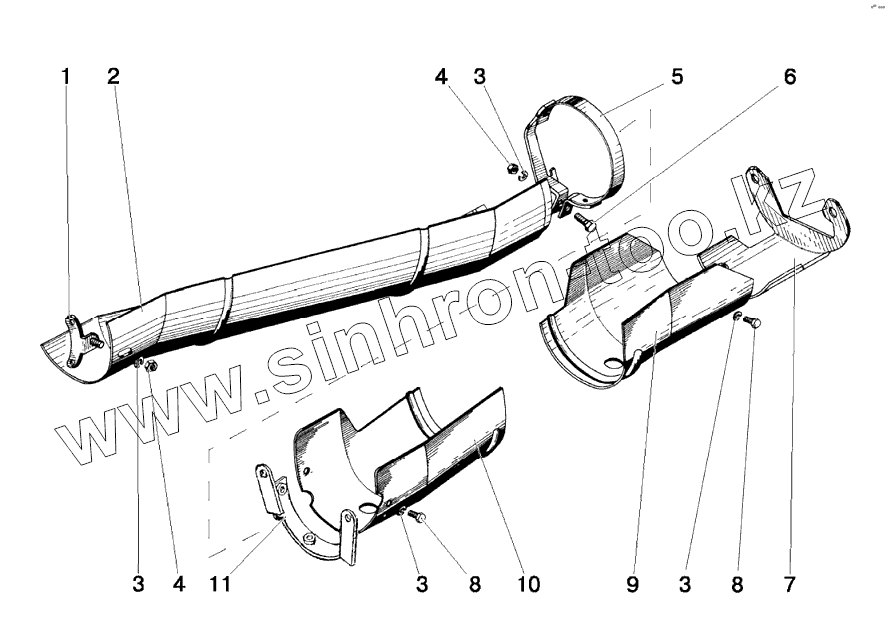 1 2 4 3 5 6

www.sinhron-too.kz

3 4 11 3 8 10 9 3 8 7