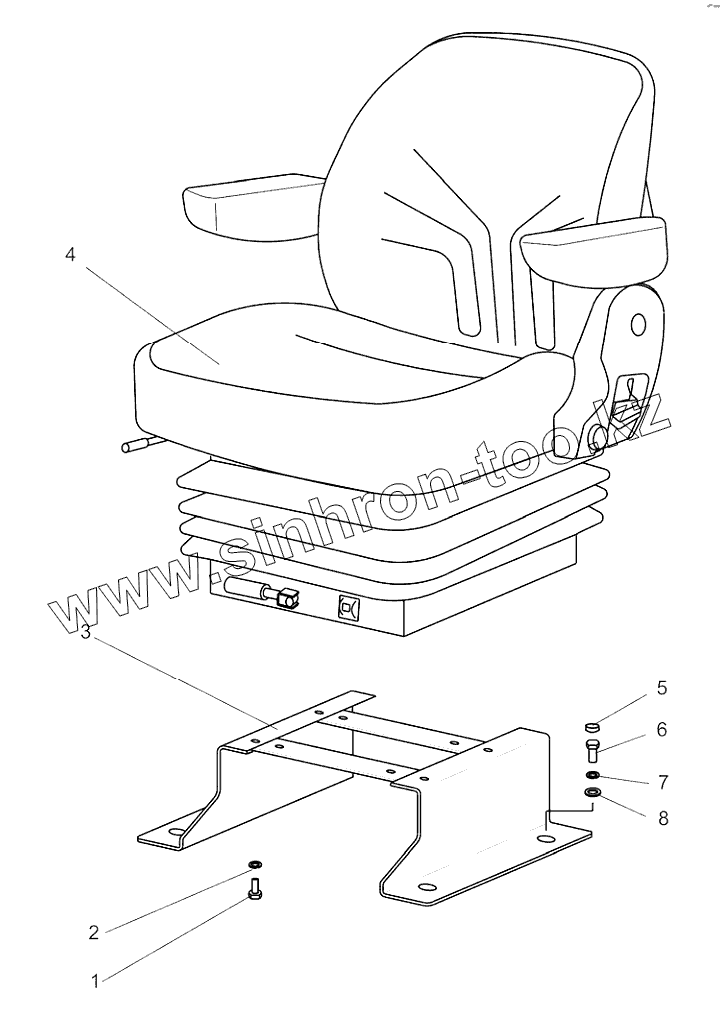 4

www.sinhron-too.kz

3

5

6

7

8

2

1