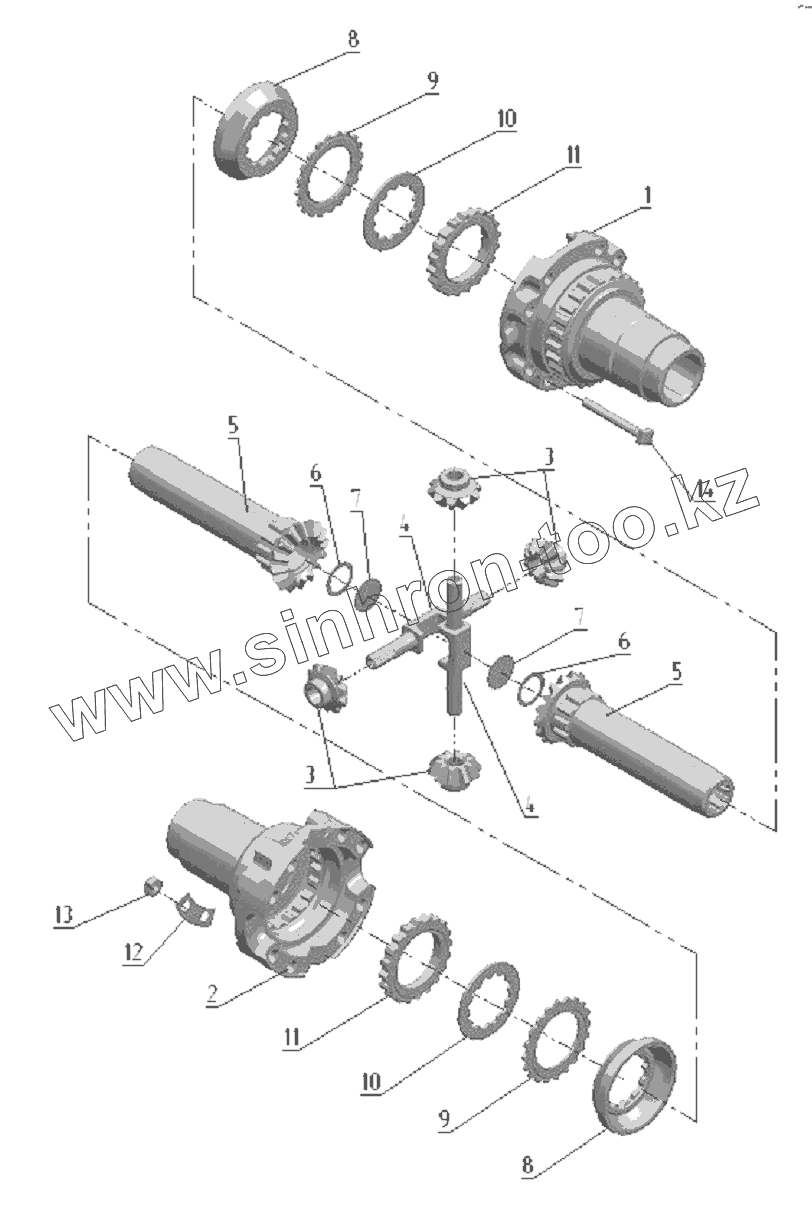 8
9
10
11
1
5
6
7
4
3
14
www.sinhron-too.kz
7
6
5
3
4
13
12
2
11
10
9
8