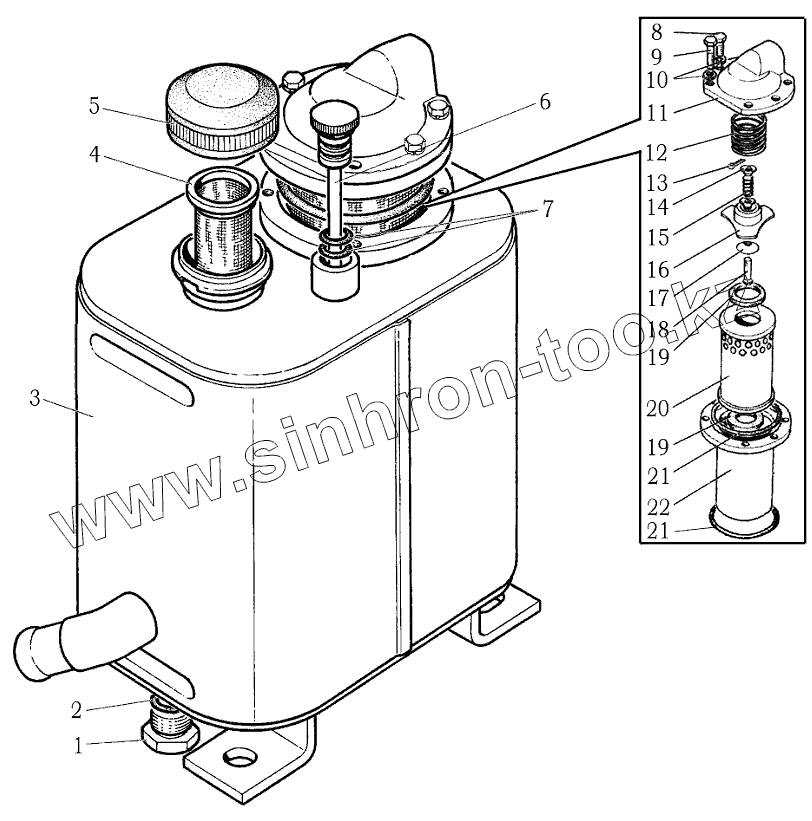 5
4
6
7
3
2
1
8
9
10
11
12
13
14
15
16
17
18
19
20
19
21
22
21
www.sinhron-too.kz