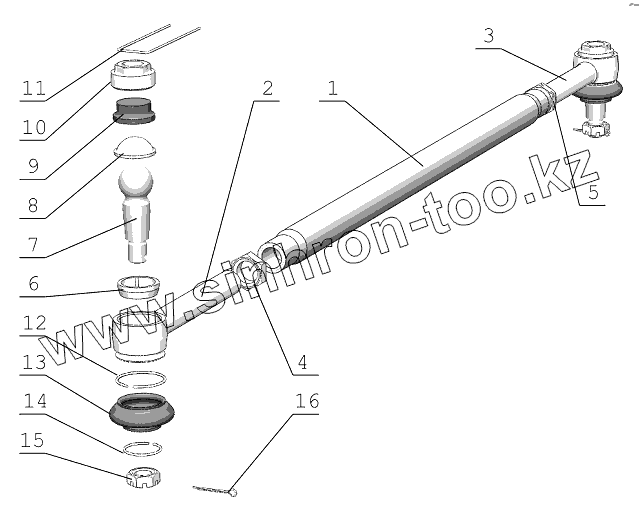 11
10
9
8
7
6
12
13
14
15
2
1
3
5
4
16
www.simiron-too.kz