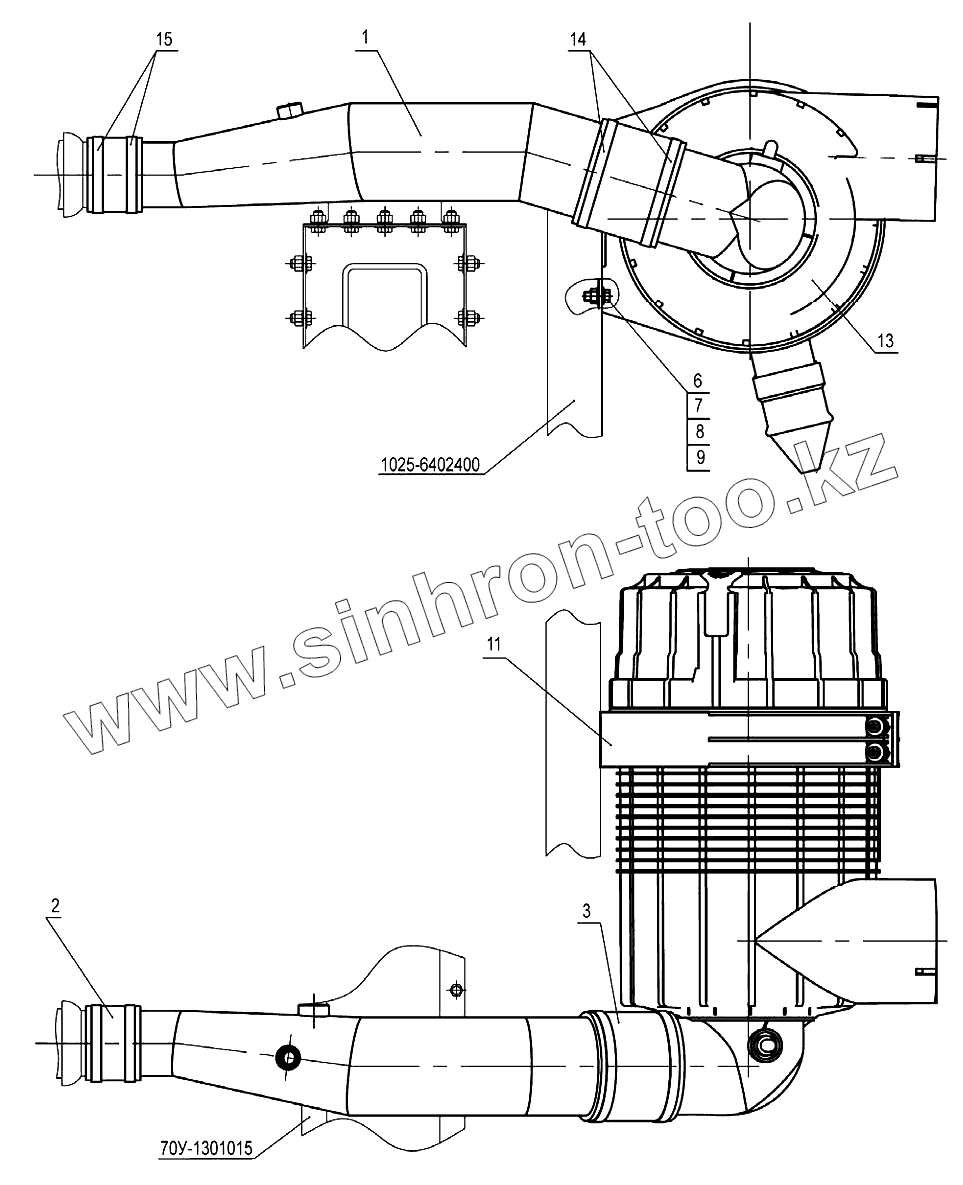 15
1
14
13
6
7
8
9
1025-6402400
www.sinhron-too.kz
11
2
3
70У-1301015