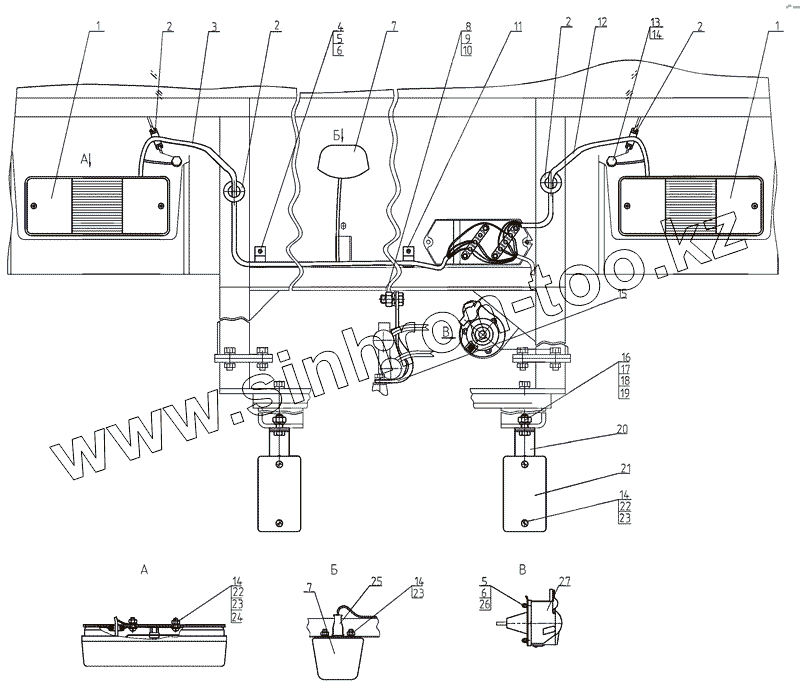 1
2
3
2
4
5
6
7
8
9
10
11
2
12
13
14
2
1
А
Б
В
16
17
18
19
20
21
14
22
23
www.sinhron-too.kz
А
14
22
23
24
Б
7
25
14
23
В
5
6
26
27