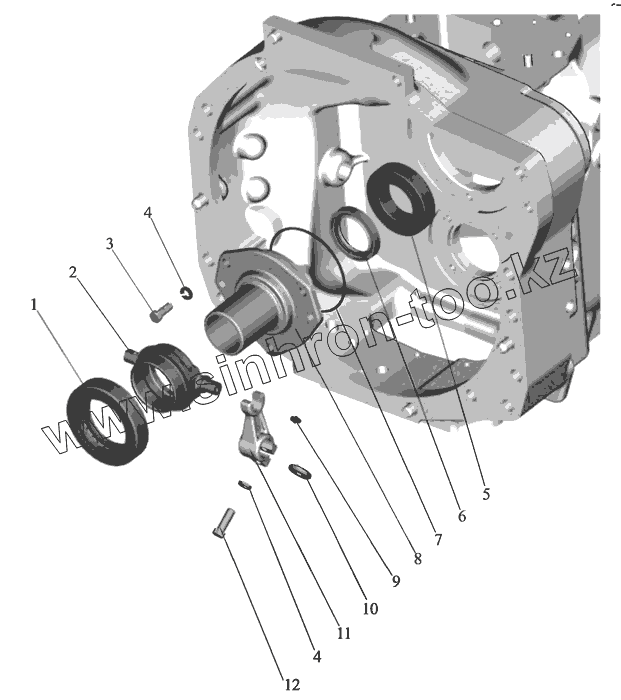 4
3
2
1
www.sinhron-too.kz
5
6
7
8
9
10
11
4
12