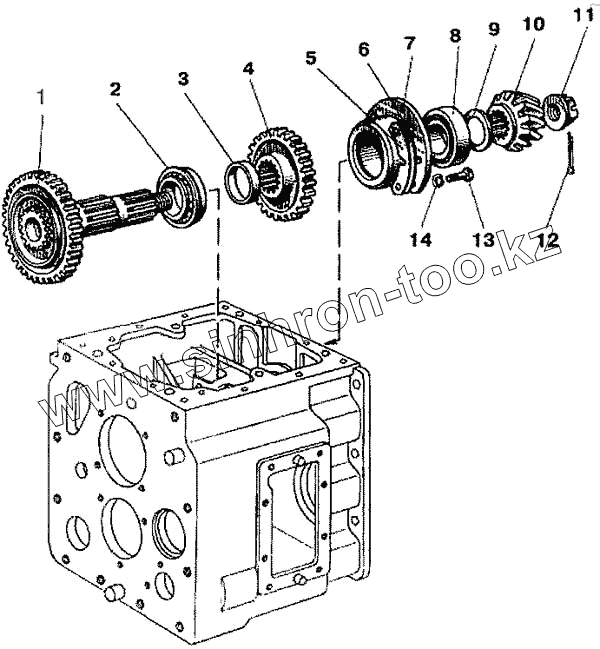 1
2
3
4
5
6
7
8
9
10
11
14
13
12
www.sinhron-too.kz