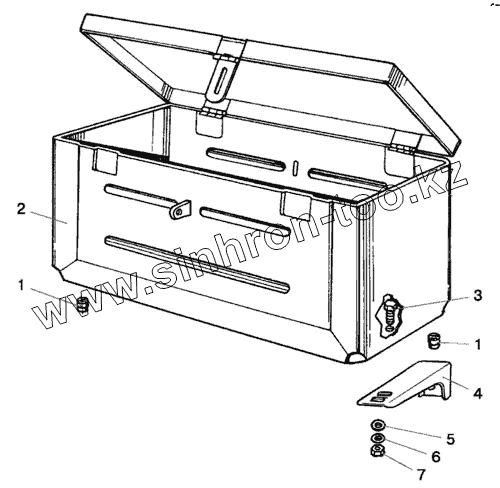 2
1
www.sinhron-too.kz
3
1
4
5
6
7