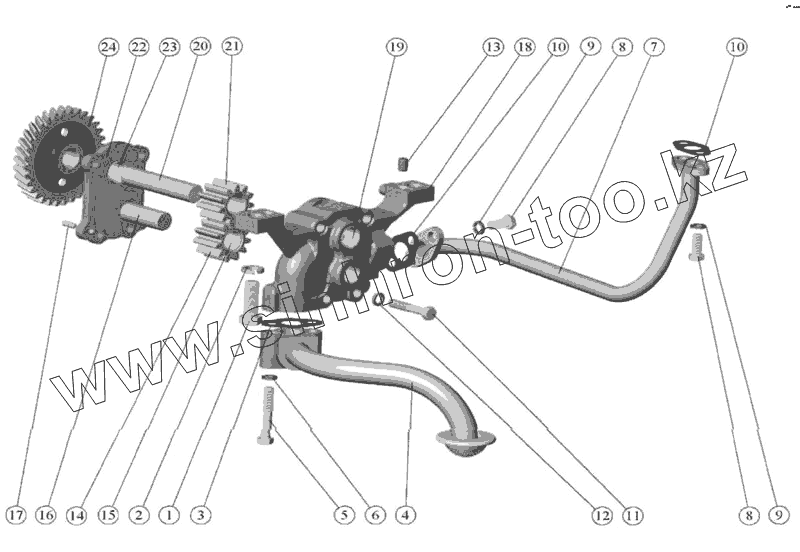 24 22 23 20 21 19 13 18 10 9 8 7 10

www.simron-too.kz

17 16 14 15 2 1 3 5 6 4 12 11 8 9