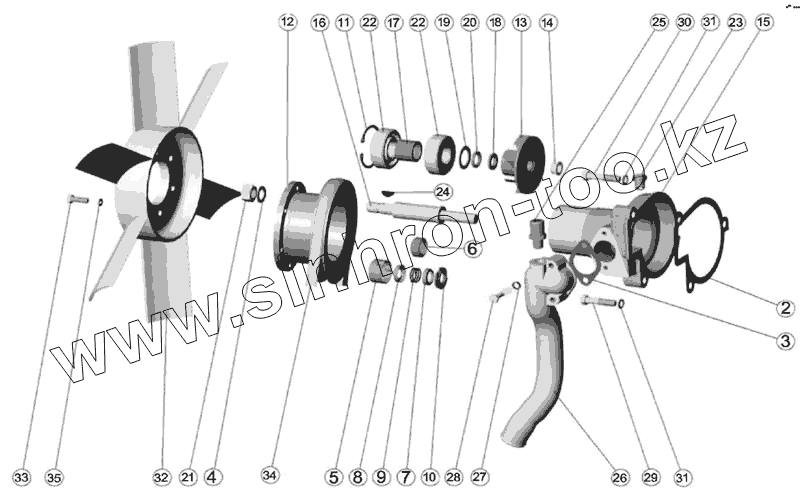 12 16 11 22 17 22 19 20 18 13 14 25 30 31 23 15

24

6

2

3

www.sinhron-too.kz

33 35 32 21 4 34 5 8 9 7 10 28 27 26 29 31