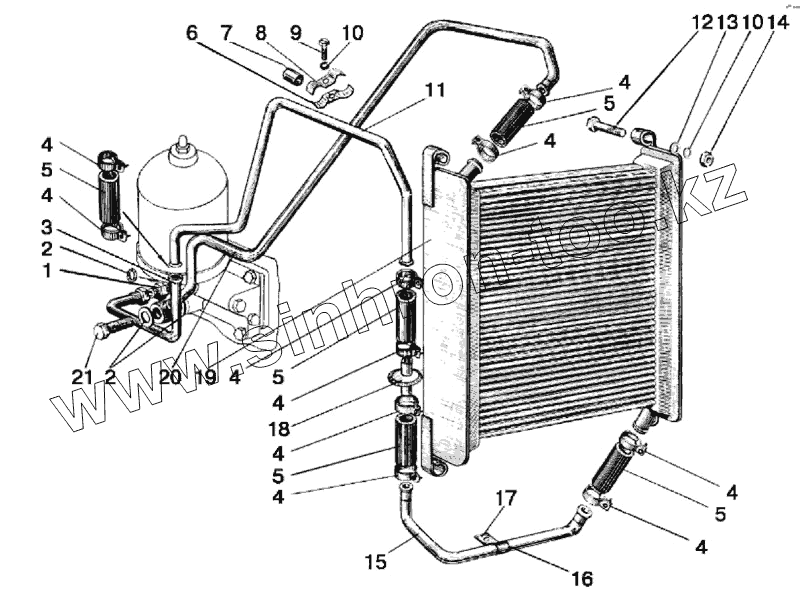 6 7 8 9 10
11
12 13 10 14
4
5
4
4
5
4
3
2
1
21 2
20 19 4
5
4
18
4
5
4
4
5
4
17
15
16
www.sinhron-too.kz