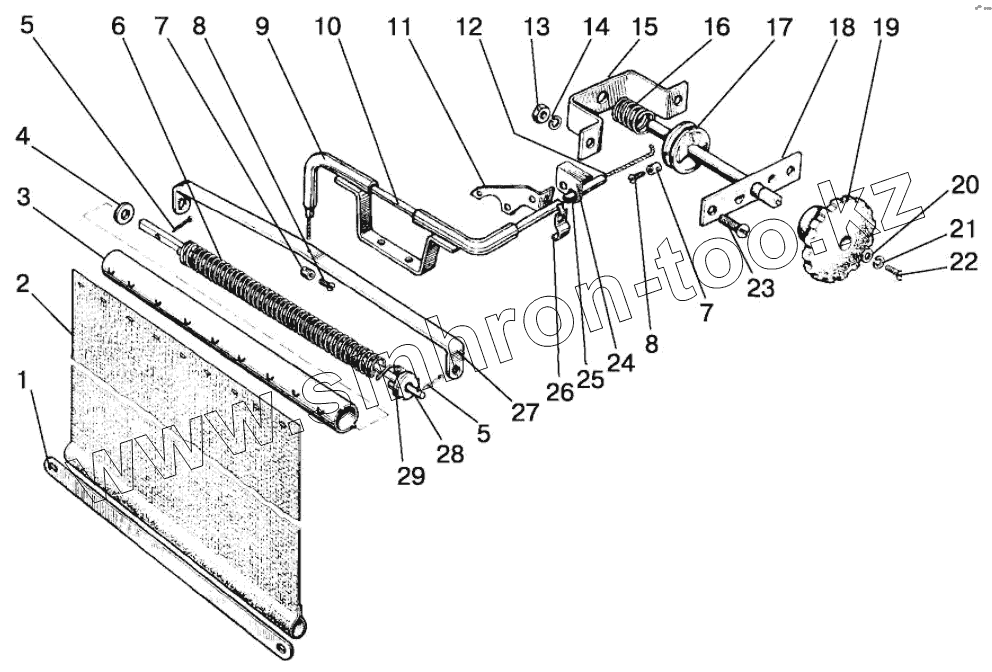 5 6 7 8 9 10 11 12 13 14 15 16 17 18 19

4

3

2

1

20

21

22

23

7

8

24

25

26

27

5

28

29

www.sinhron-too.kz