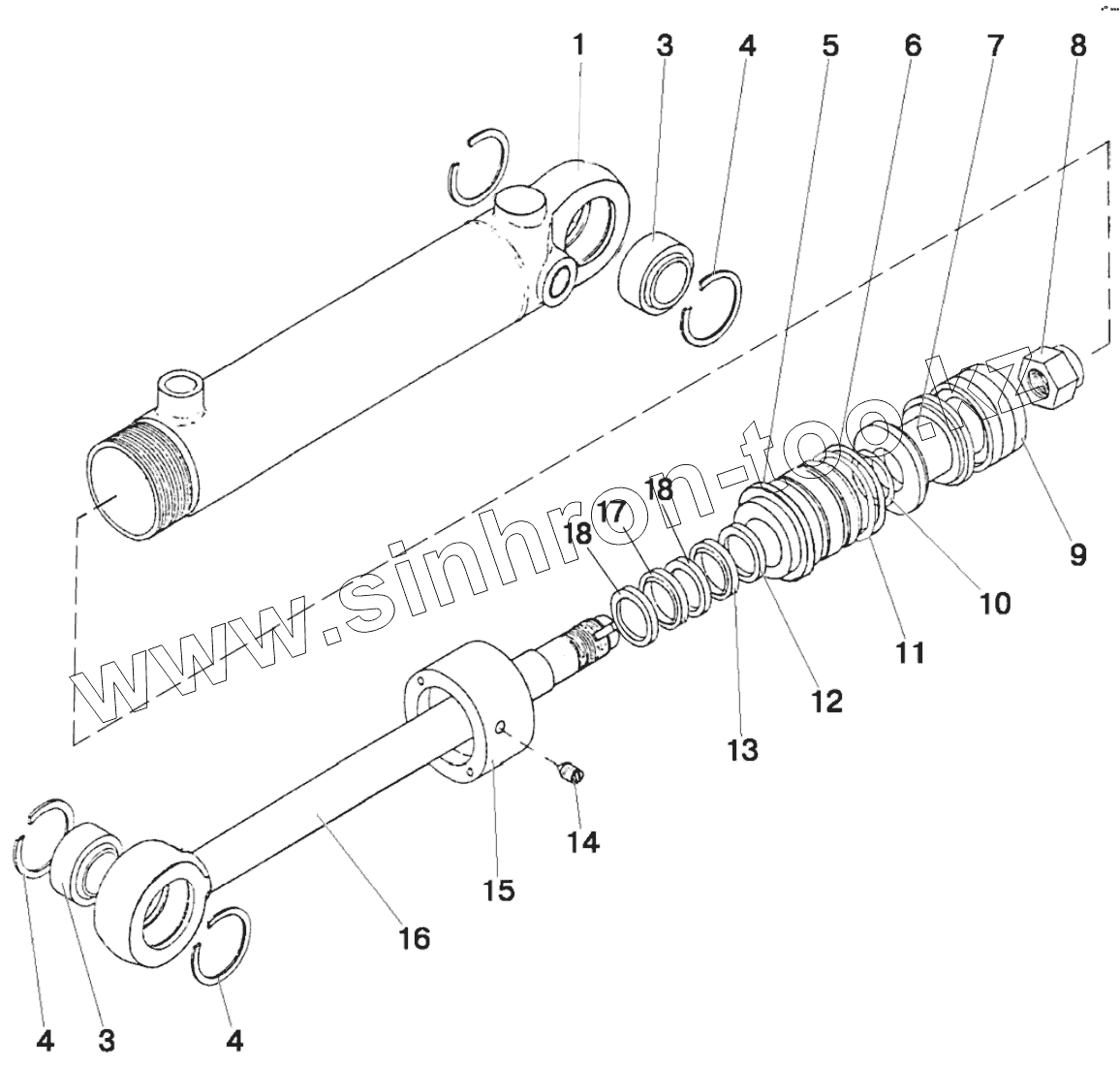 1 3 4 5 6 7 8

9

10

11

12

13

18 17 18

14

15

16

4 3 4

www.sinhron-too.kz