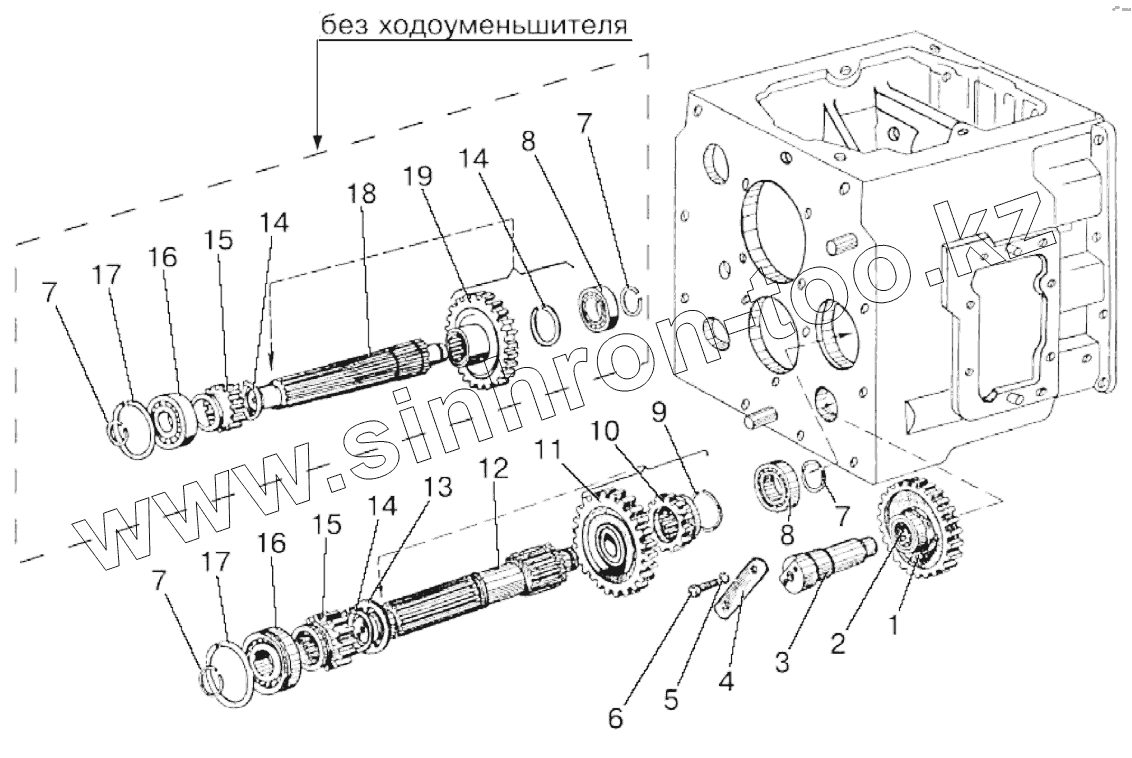 без ходоуменьшителя

7 17 16 15 14 18 19 14 8 7

www.sinnron-too.kz

7 17 16 15 14 13 12 11 10 9 8 7

6 5 4 3 2 1