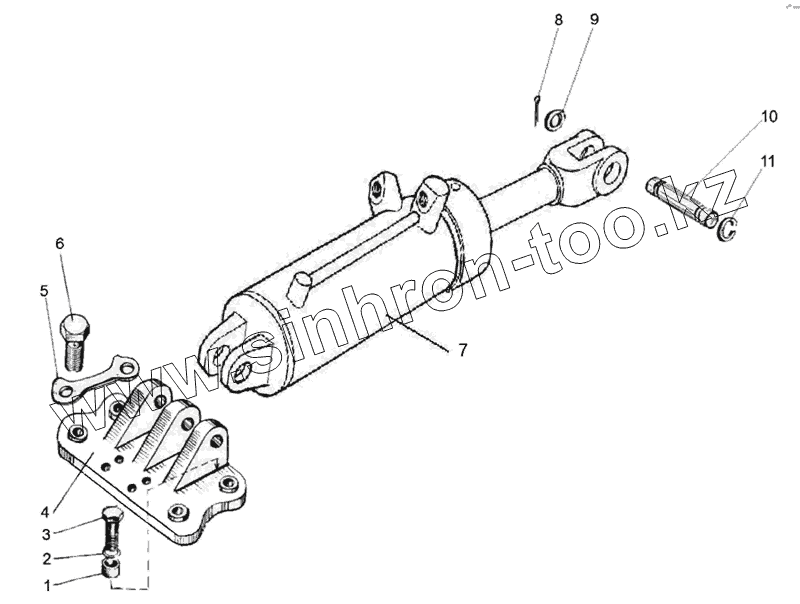 8
9
10
11
6
5
7
4
3
2
1
www.sinhron-too.kz