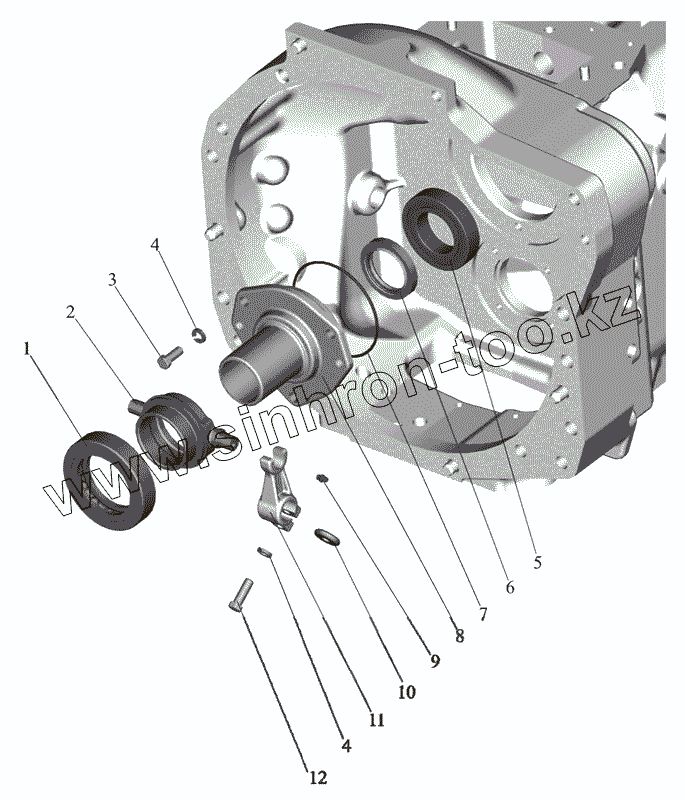 4
3
2
1
www.sinhron-too.kz
5
6
7
8
9
10
11
4
12