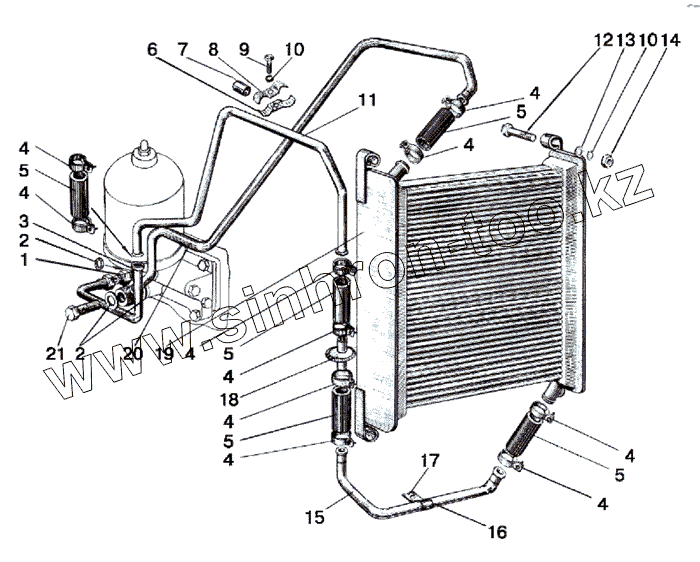 6 7 8 9 10
11
12 13 10 14
4
5
4
4
5
4
3
2
1
21 2
20 19 4
5
4
18
4
5
4
17
15
16
4
5
4
www.sinhron-too.kz