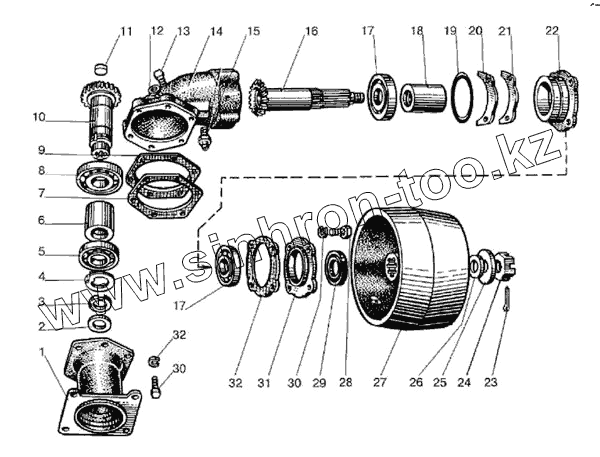 11 12 13 14 15 16 17 18 19 20 21 22

10

9

8

7

6

5

4

3

2

1

32

30

17

32 31 30 29 28 27 26 25 24 23

www.sinhron-too.kz