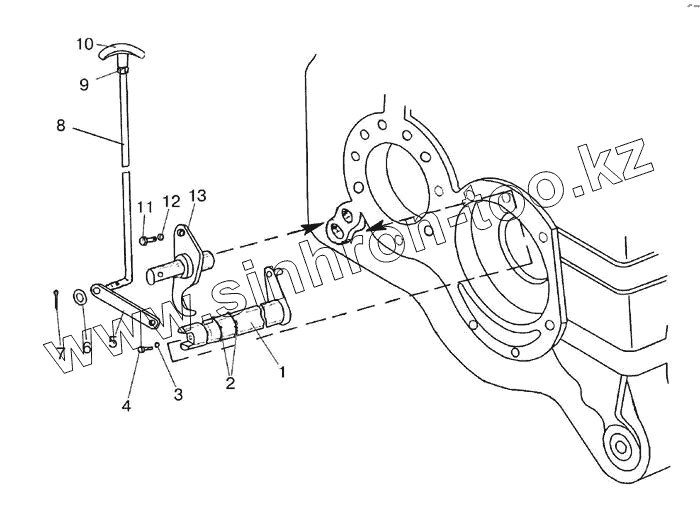 10
9
8
11
12
13
7
6
5
4
3
2
1
www.sinhron-too.kz