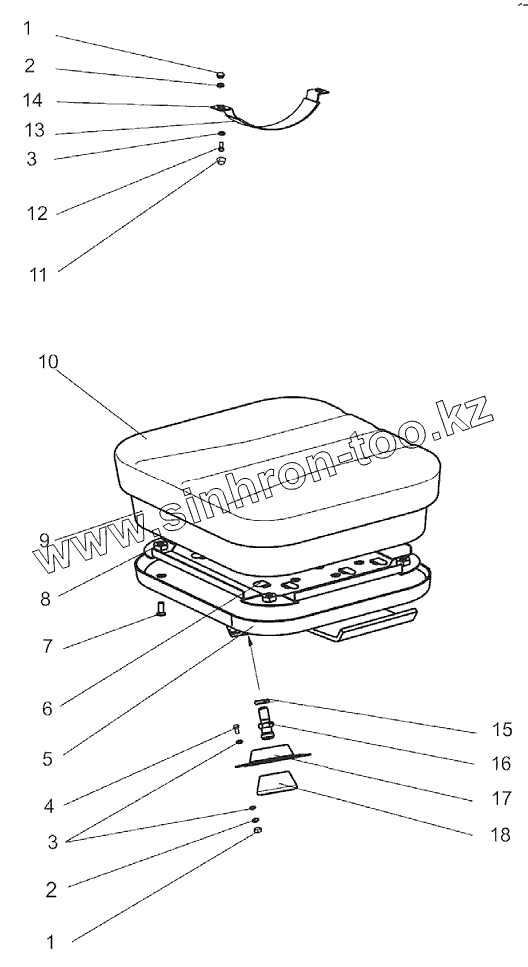 1
2
14
13
3
12
11
10
www.sinhron-too.kz
9
8
7
6
5
4
3
2
1
15
16
17
18