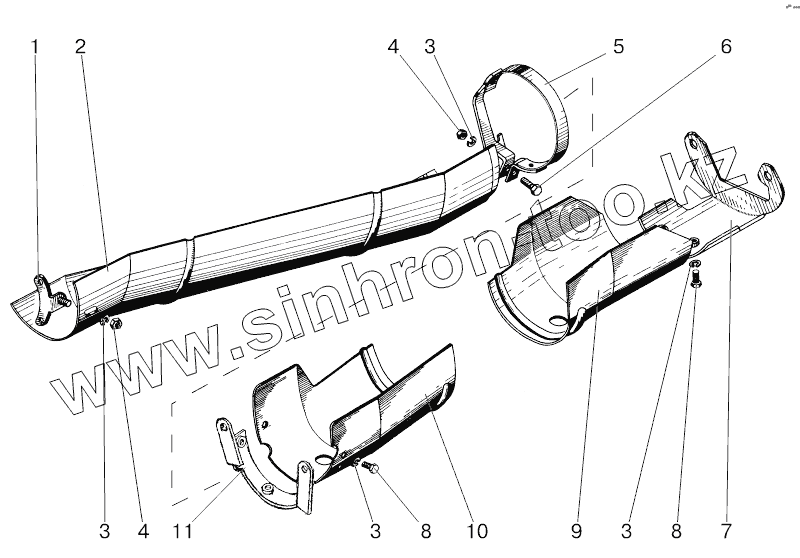 1 2 4 3 5 6

www.sinhron.too.kz

3 4 11 3 8 10 9 3 8 7