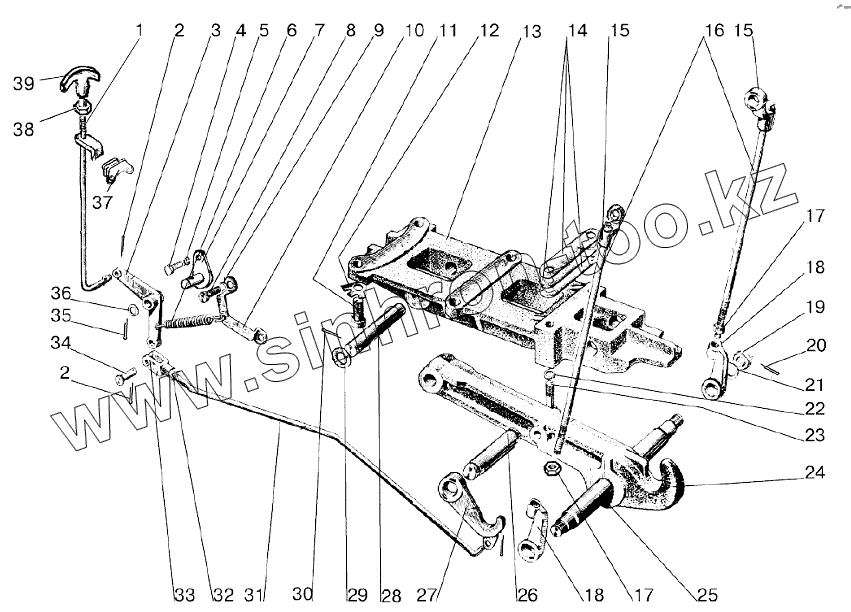 1 2 3 4 5 6 7 8 9 10 11 12 13 14 15 16 15

39

38

37

36

35

34

2

17

18

19

20

21

22

23

24

www.sinhrontoo.kz

33 32 31 30 29 28 27 26 18 17 25