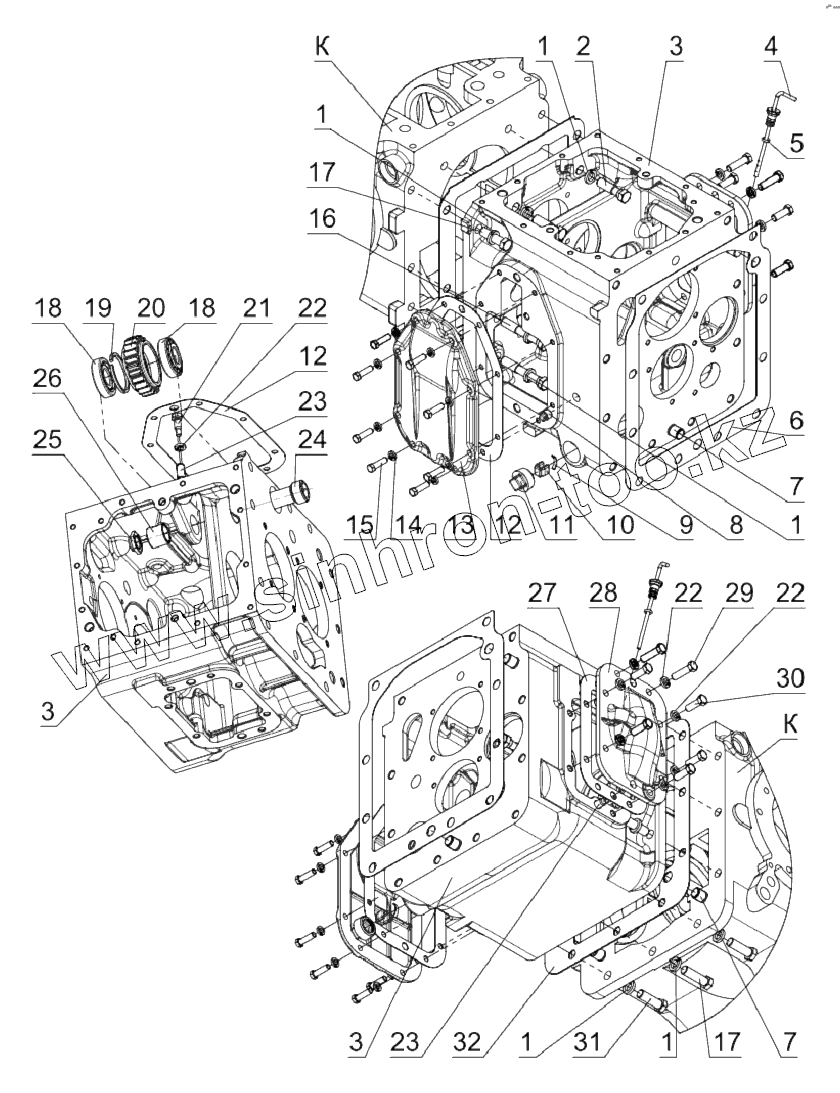 К
1
2
3
4
5
1
17
16
18
19
20
18
21
22
12
26
23
25
24
6
7
15
14
13
12
11
10
9
8
1
www.sinhron-too.kz
3
27
28
22
29
22
30
К
3
23
32
1
31
1
17
7