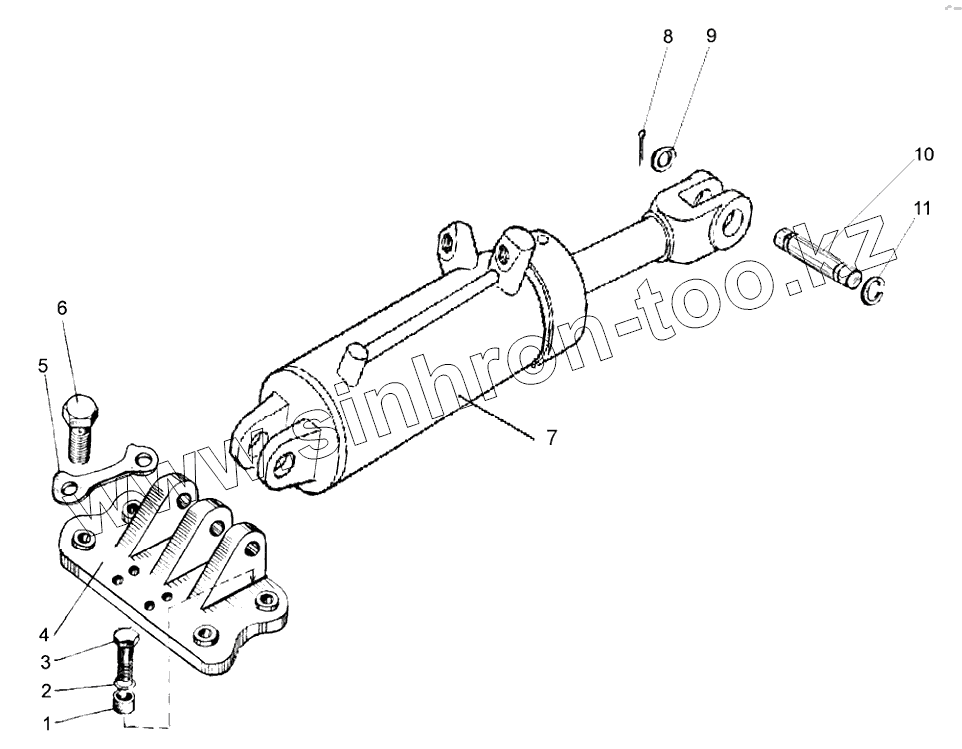 8
9
10
11
6
5
7
4
3
2
1
www.sinhron-too.kz