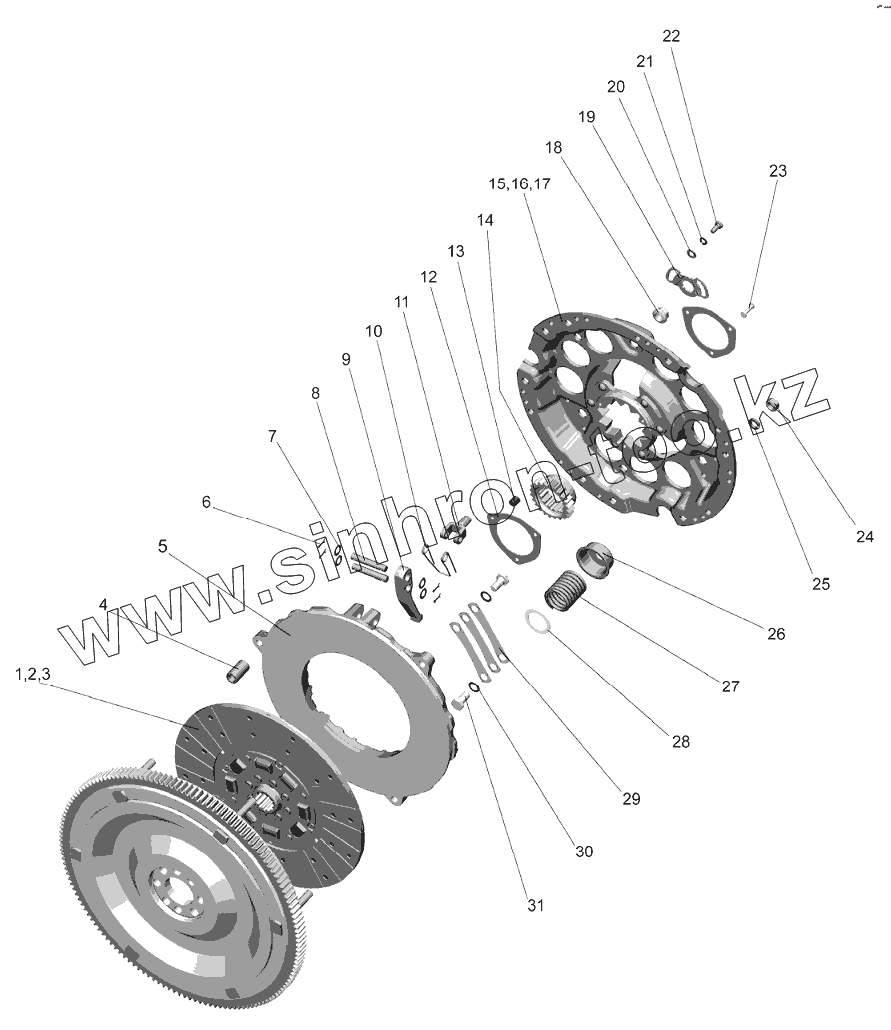 22
21
20
19
18
23
15,16,17
14
13
12
11
10
9
8
7
6
5
4
1,2,3
24
25
26
27
28
29
30
31
www.sinhron-too.kz