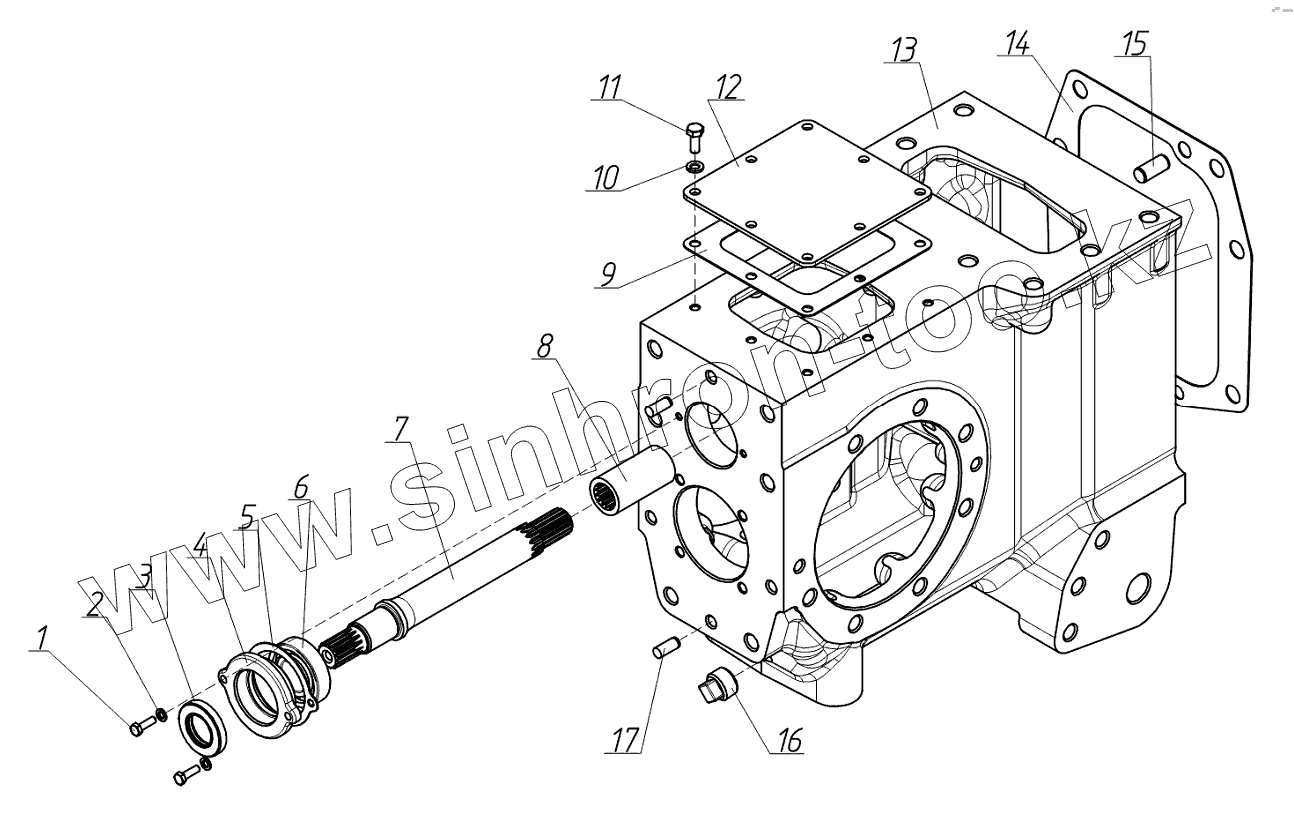 11
12
13
14
15
10
9
8
7
6
5
4
3
2
1
17
16
www.sinhron-too.kz