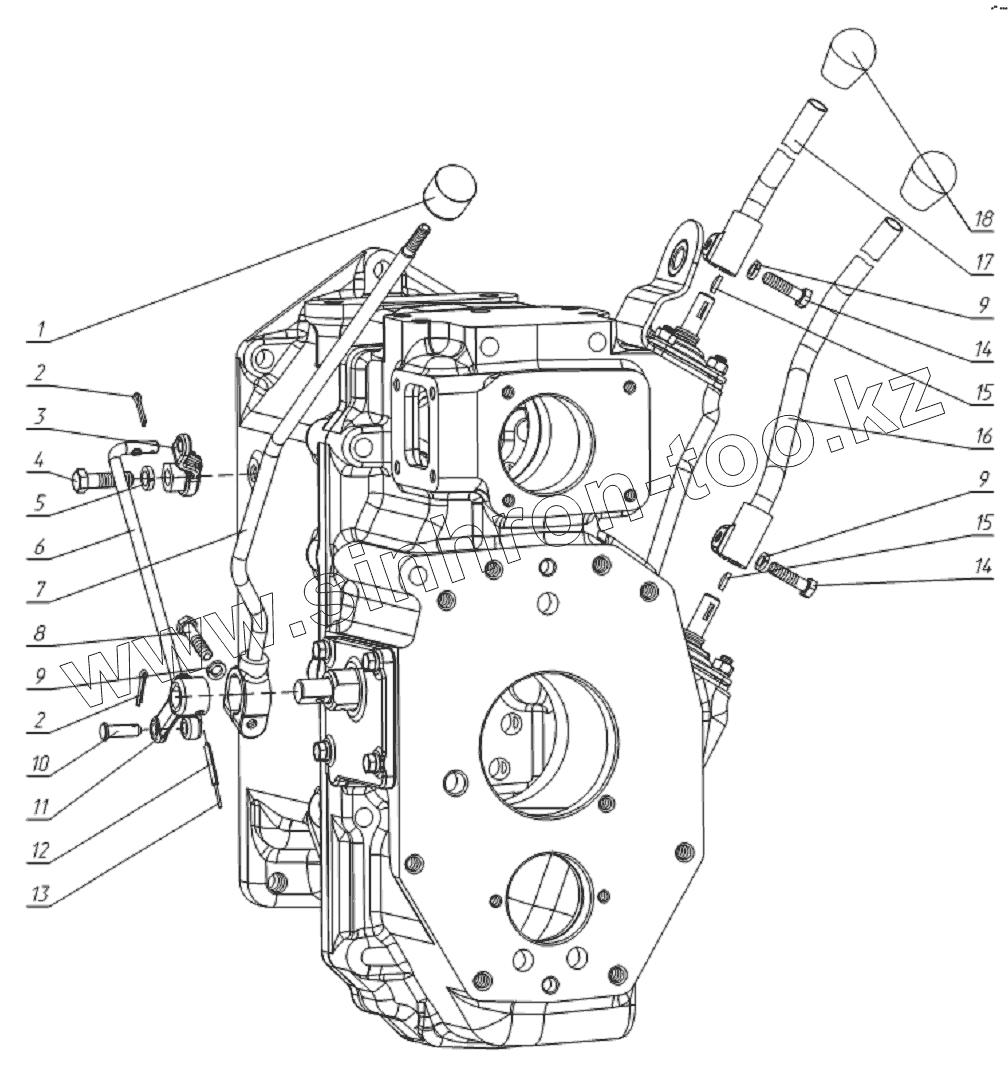 1
2
3
4
5
6
7
8
9
2
10
11
12
13
18
17
9
14
15
16
9
15
14
www.sinhron-too.kz