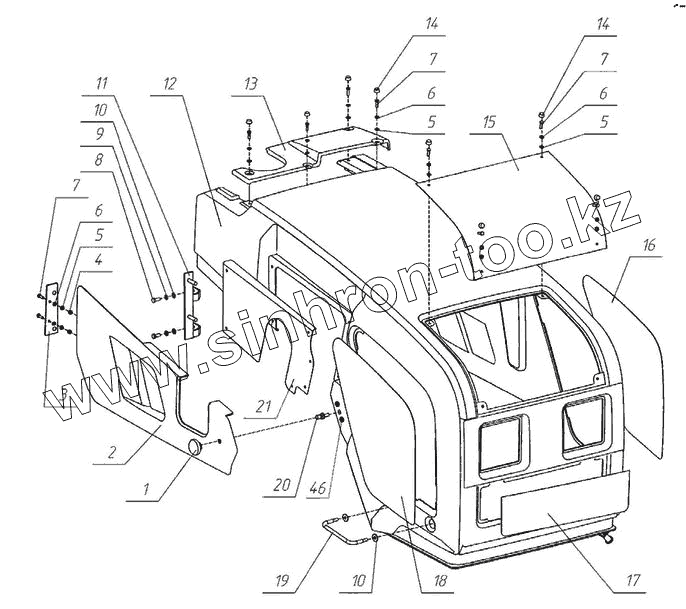 14
7
6
5
14
7
6
5
11
12
13
15
10
9
8
7
6
5
4
16
www.sinhron-too.kz
21
2
1
20
46
19
10
18
17