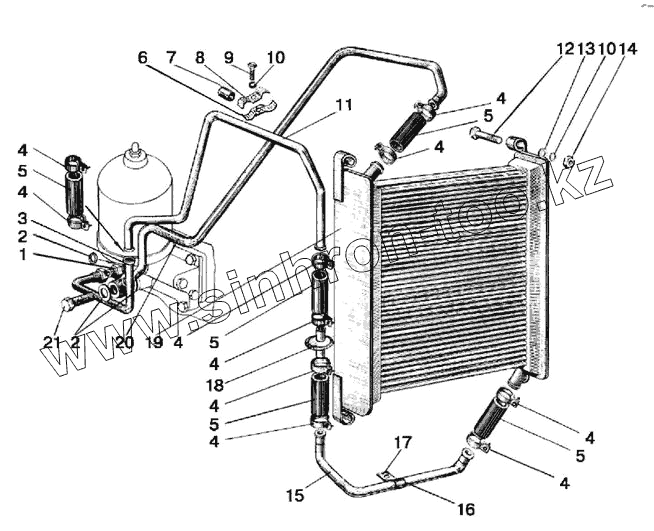 6 7 8 9 10
12 13 10 14
11
4
5
4
4
5
4
3
2
1
21 2 20 19 4
5
4
18
4
5
4
4
5
4
17
15
16
www.sinhron-too.kz